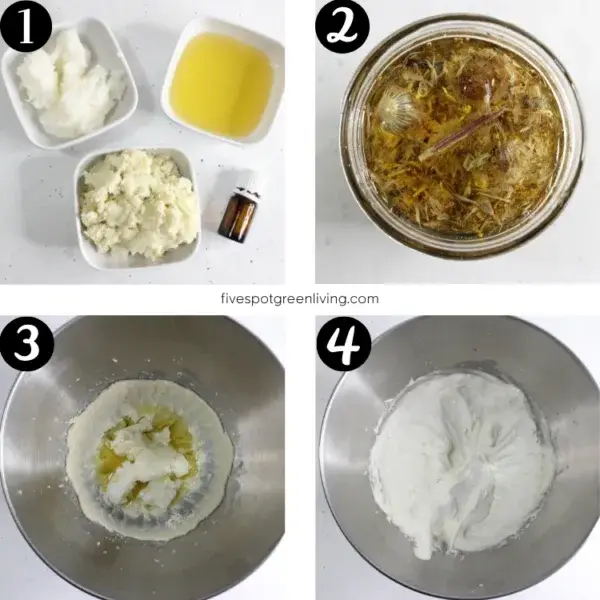 1

2

fivespotgreenliving.com

3

4